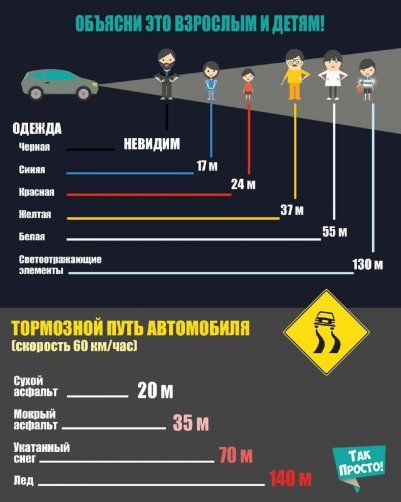 ОБЪЯСНИ ЭТО ВЗРОСЛЫМ И ДЕТЯМ!

ОДЕЖДА

Черная НЕВИДИМ

Синяя 17 м

Красная 24 м

Желтая 37 м

Белая 55 м

Светоотражающие элементы 130 м

ТОРМОЗНОЙ ПУТЬ АВТОМОБИЛЯ
(скорость 60 км/час)

Сухой асфальт 20 м

Мокрый асфальт 35 м

Укатанный снег 70 м

Лед 140 м

ТАК ПРОСТО!